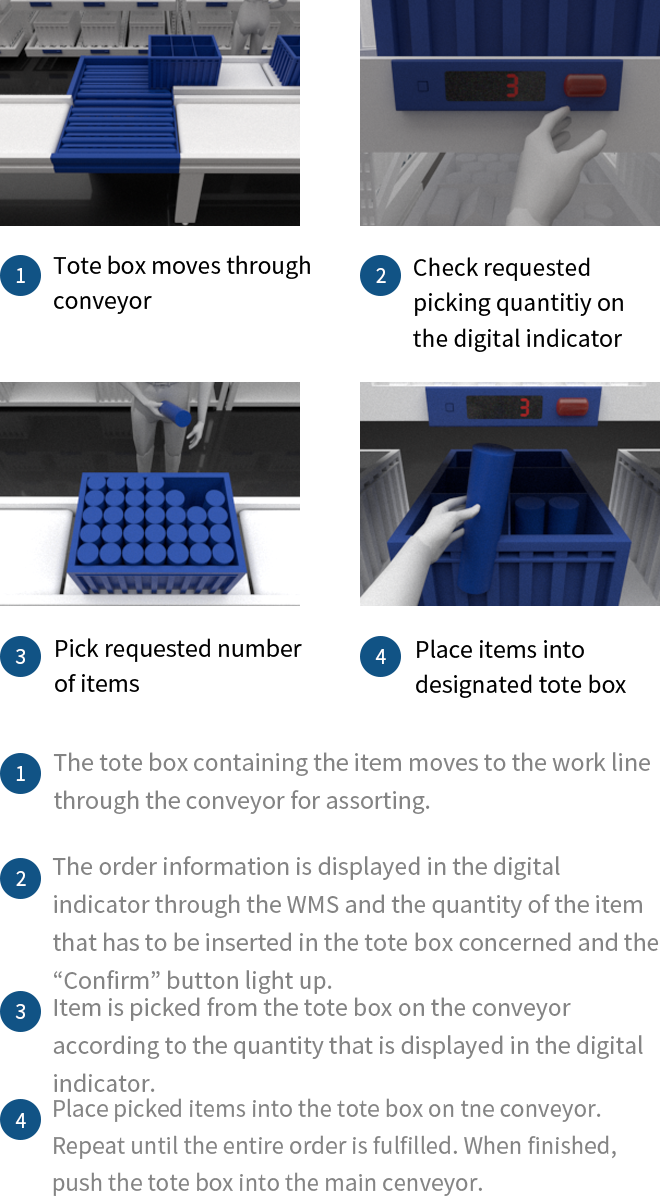 3

1 Tote box moves through conveyor

2 Check requested picking quantitiy on the digital indicator

3

3 Pick requested number of items

4 Place items into designated tote box

1 The tote box containing the item moves to the work line through the conveyor for assorting.

2 The order information is displayed in the digital indicator through the WMS and the quantity of the item that has to be inserted in the tote box concerned and the “Confirm” button light up.

3 Item is picked from the tote box on the conveyor according to the quantity that is displayed in the digital indicator.

4 Place picked items into the tote box on tne conveyor. Repeat until the entire order is fulfilled. When finished, push the tote box into the main cenveyor.